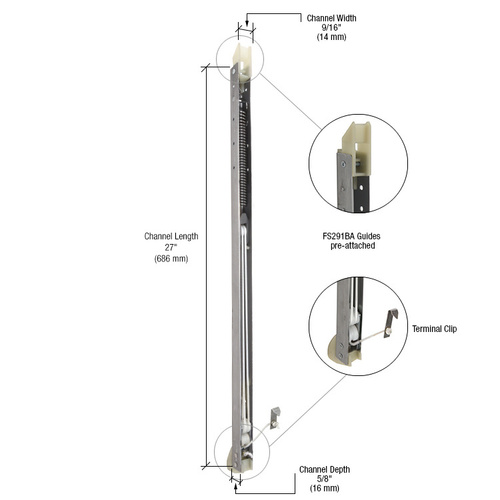 Channel Width
9/16"
(14 mm)

Channel Length
27"
(686 mm)

FS291BA Guides
pre-attached

Terminal Clip

Channel Depth
5/8"
(16 mm)