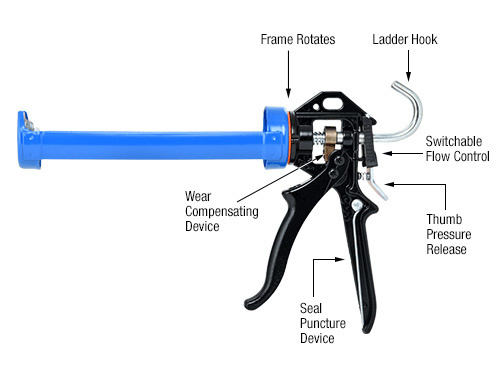 Frame Rotates

Ladder Hook

Switchable Flow Control

Wear Compensating Device

Thumb Pressure Release

Seal Puncture Device