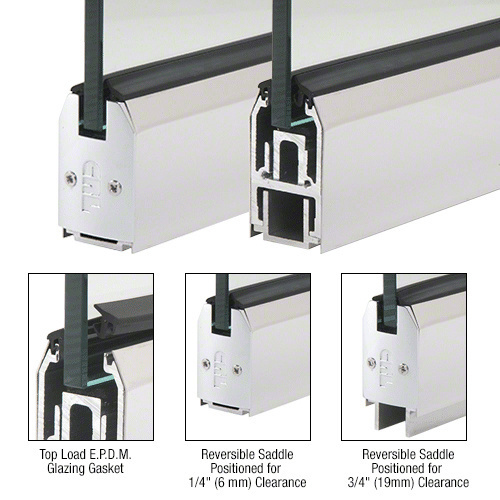 Top Load E.P.D.M. Glazing Gasket

Reversible Saddle Positioned for 1/4" (6 mm) Clearance

Reversible Saddle Positioned for 3/4" (19mm) Clearance