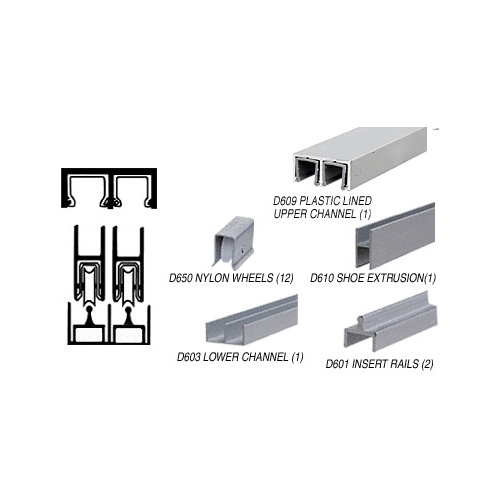 D609 PLASTIC LINED UPPER CHANNEL (1)

D650 NYLON WHEELS (12)

D610 SHOE EXTRUSION(1)

D603 LOWER CHANNEL (1)

D601 INSERT RAILS (2)