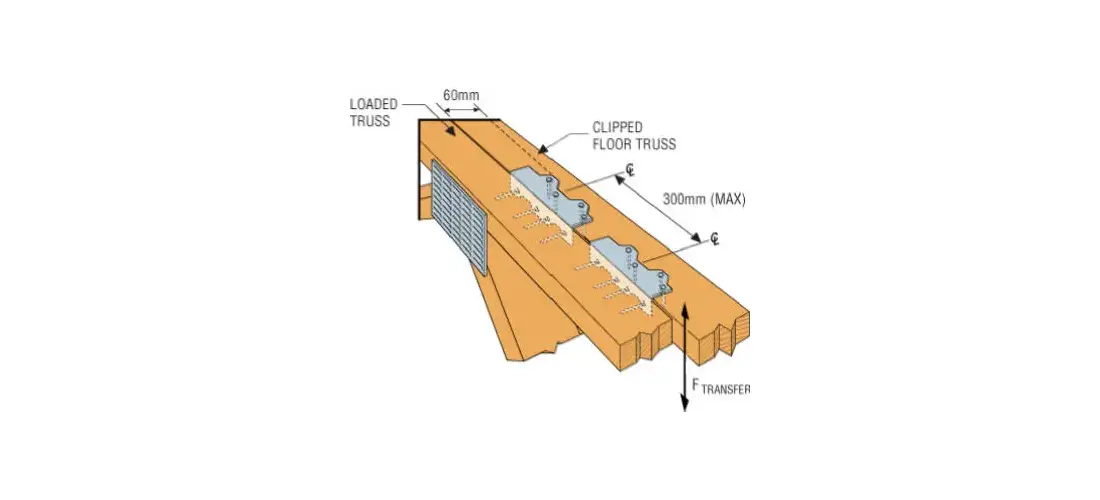 LOADED TRUSS

60mm

CLIPPED FLOOR TRUSS

℄

300mm (MAX)

℄

$F_{TRANSFER}$