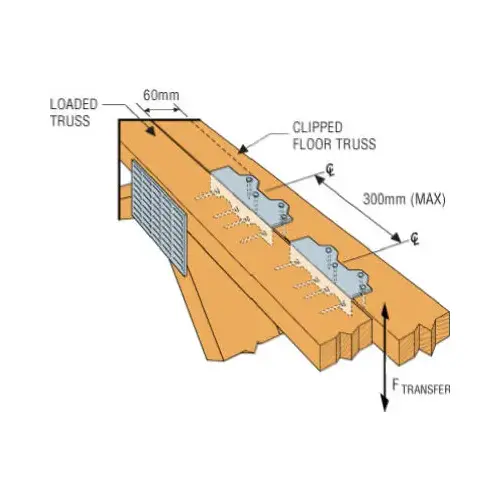 LOADED TRUSS

60mm

CLIPPED FLOOR TRUSS

℄

300mm (MAX)

℄

$F_{TRANSFER}$